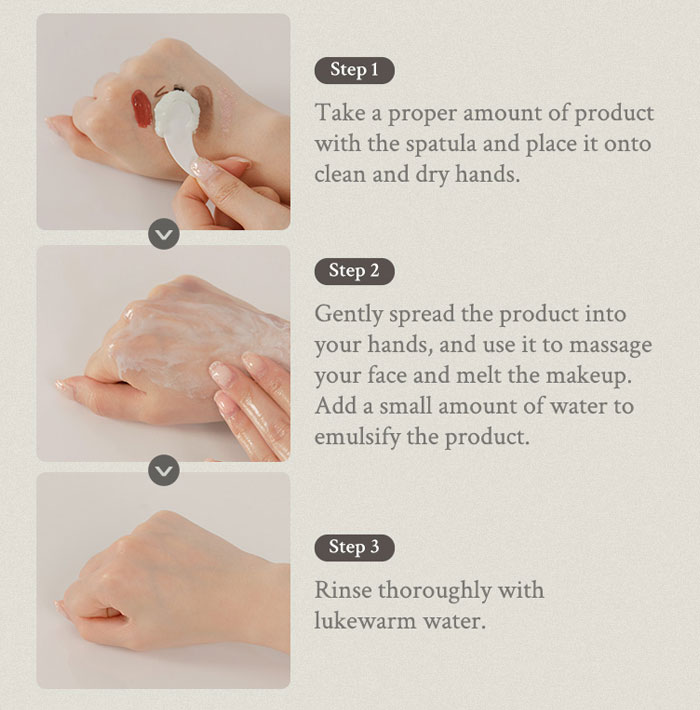 Step 1

Take a proper amount of product with the spatula and place it onto clean and dry hands.

Step 2

Gently spread the product into your hands, and use it to massage your face and melt the makeup. Add a small amount of water to emulsify the product.

Step 3

Rinse thoroughly with lukewarm water.