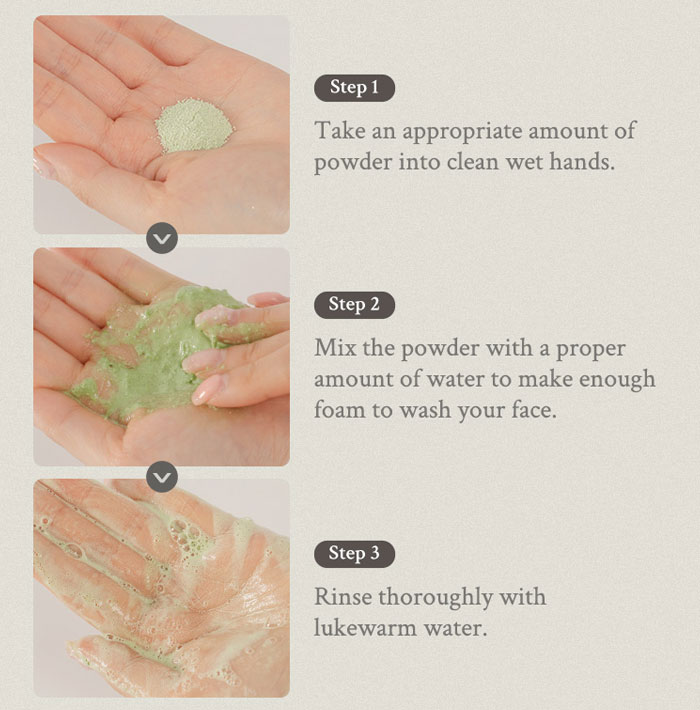 Step 1

Take an appropriate amount of powder into clean wet hands.

Step 2

Mix the powder with a proper amount of water to make enough foam to wash your face.

Step 3

Rinse thoroughly with lukewarm water.